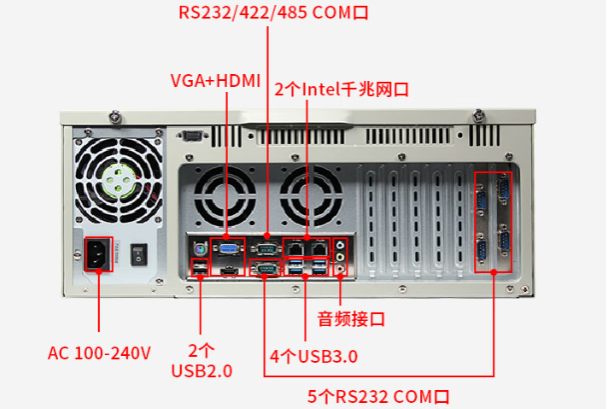 RS232/422/485 COM口

VGA+HDMI

2个Intel千兆网口

音频接口

AC 100-240V

2个
USB2.0

4个USB3.0

5个RS232 COM口